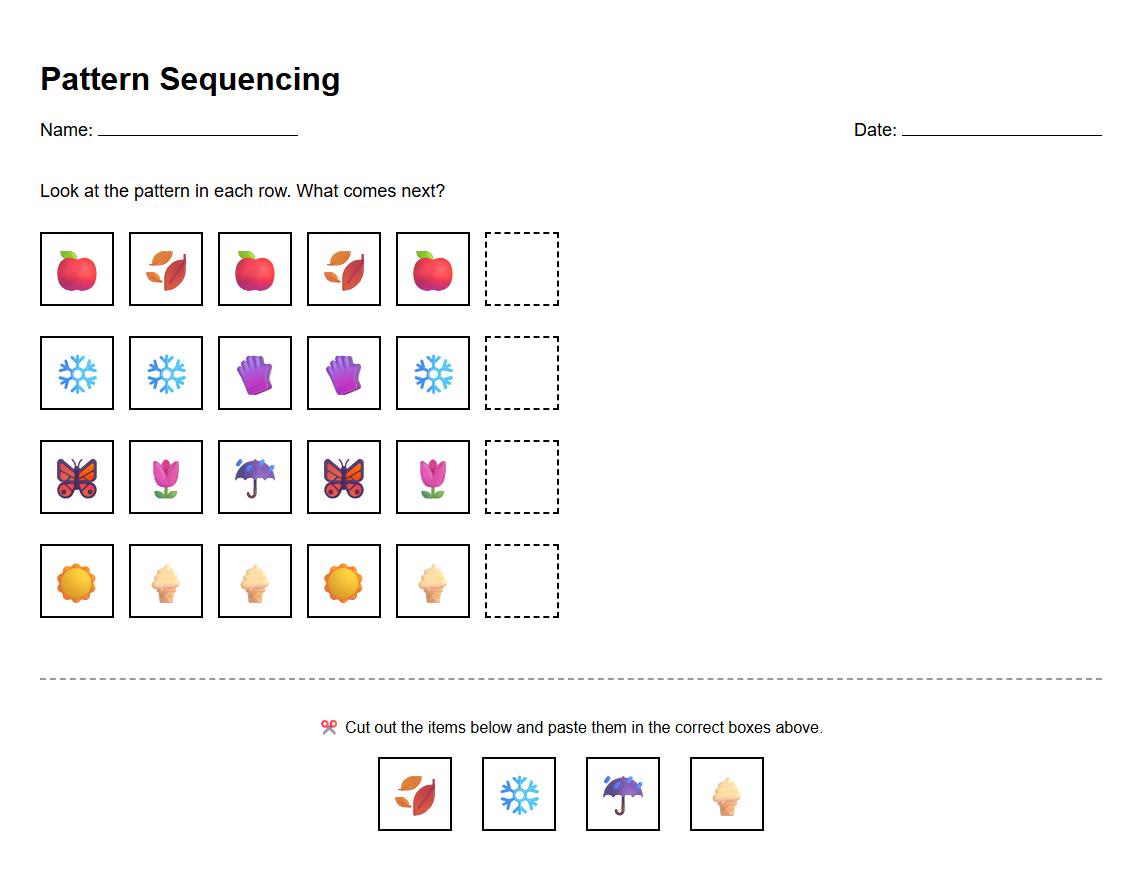 Pattern Sequencing

Name: ____________________

Date: ____________________

Look at the pattern in each row. What comes next?

Cut out the items below and paste them in the correct boxes above.