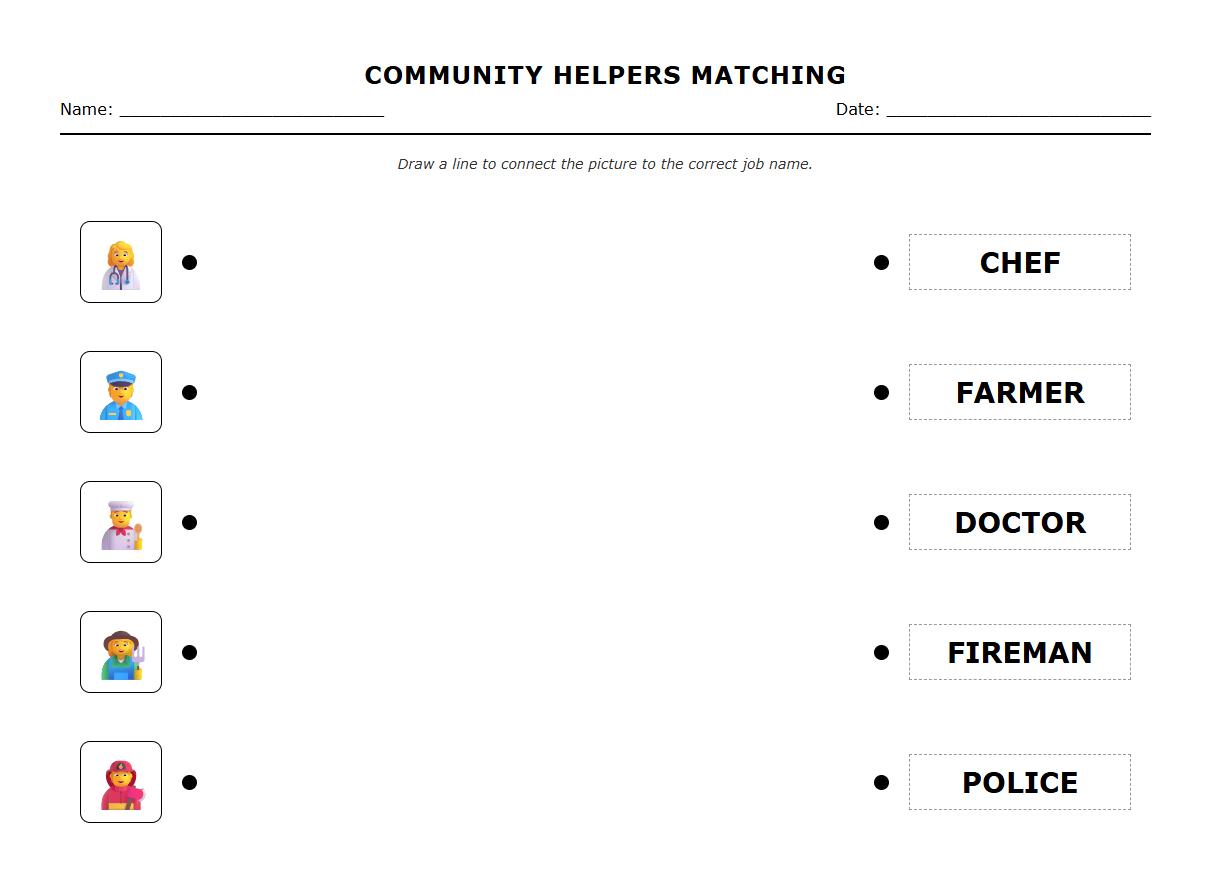 COMMUNITY HELPERS MATCHING

Name: ____ Date: ____

Draw a line to connect the picture to the correct job name.

CHEF

FARMER

DOCTOR

FIREMAN

POLICE