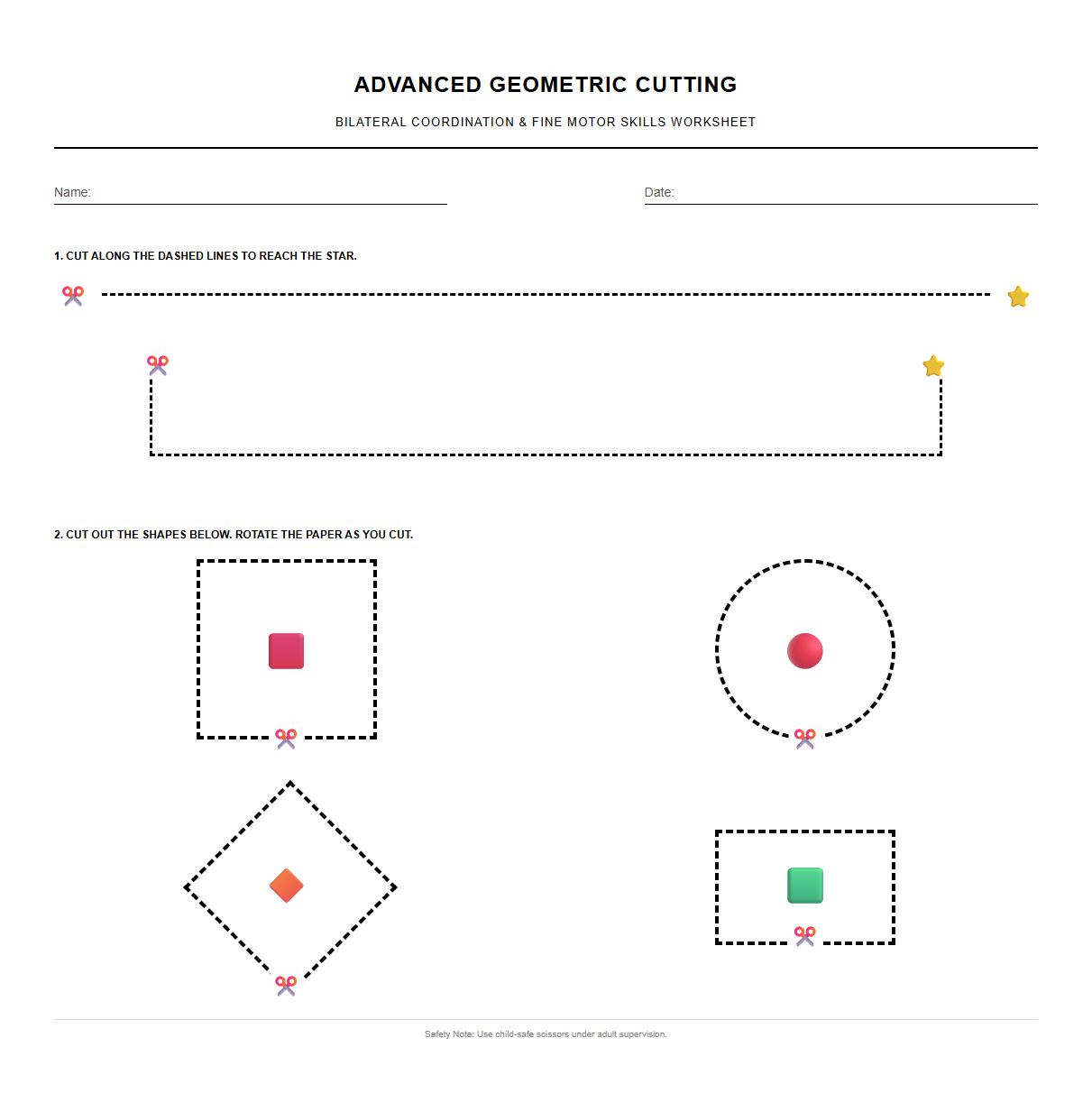 ADVANCED GEOMETRIC CUTTING

BILATERAL COORDINATION & FINE MOTOR SKILLS WORKSHEET

Name:

Date:

1. CUT ALONG THE DASHED LINES TO REACH THE STAR.

2. CUT OUT THE SHAPES BELOW. ROTATE THE PAPER AS YOU CUT.

Safety Note: Use child-safe scissors under adult supervision.