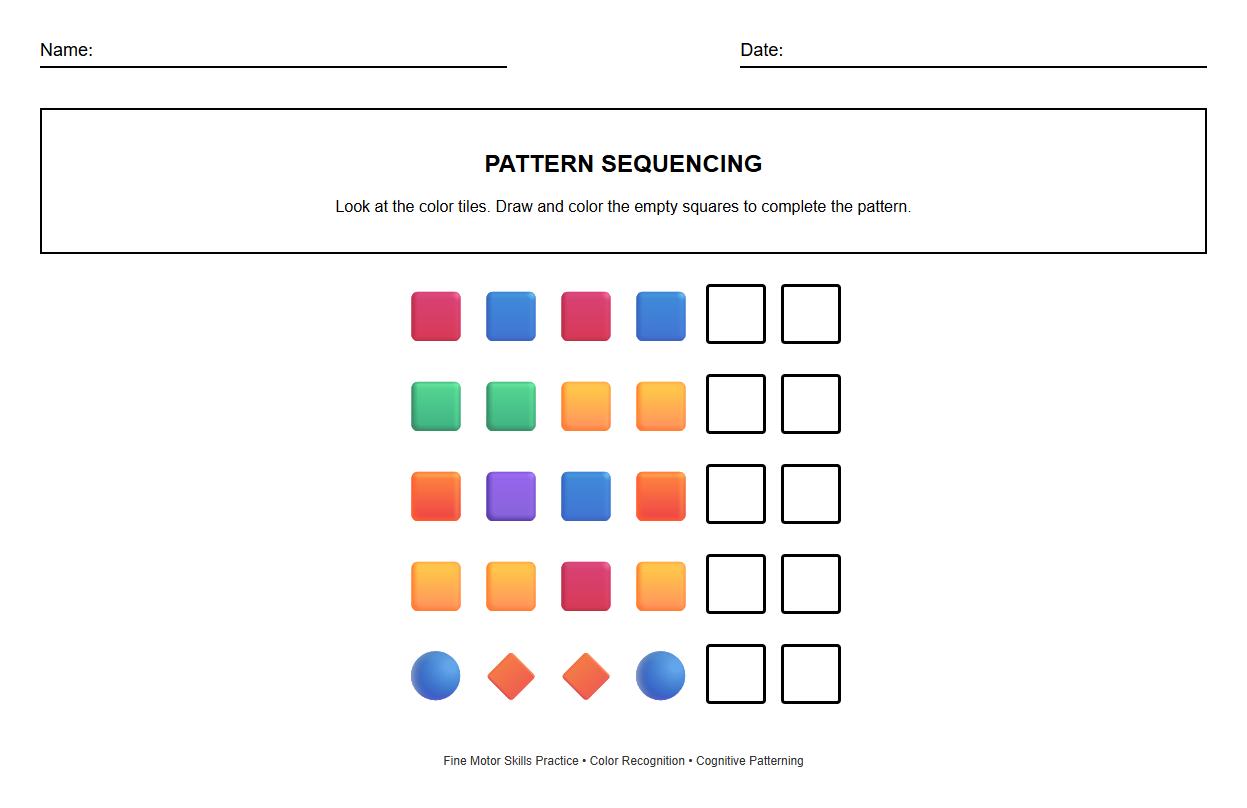 Name:

Date:

PATTERN SEQUENCING

Look at the color tiles. Draw and color the empty squares to complete the pattern.

Fine Motor Skills Practice • Color Recognition • Cognitive Patterning