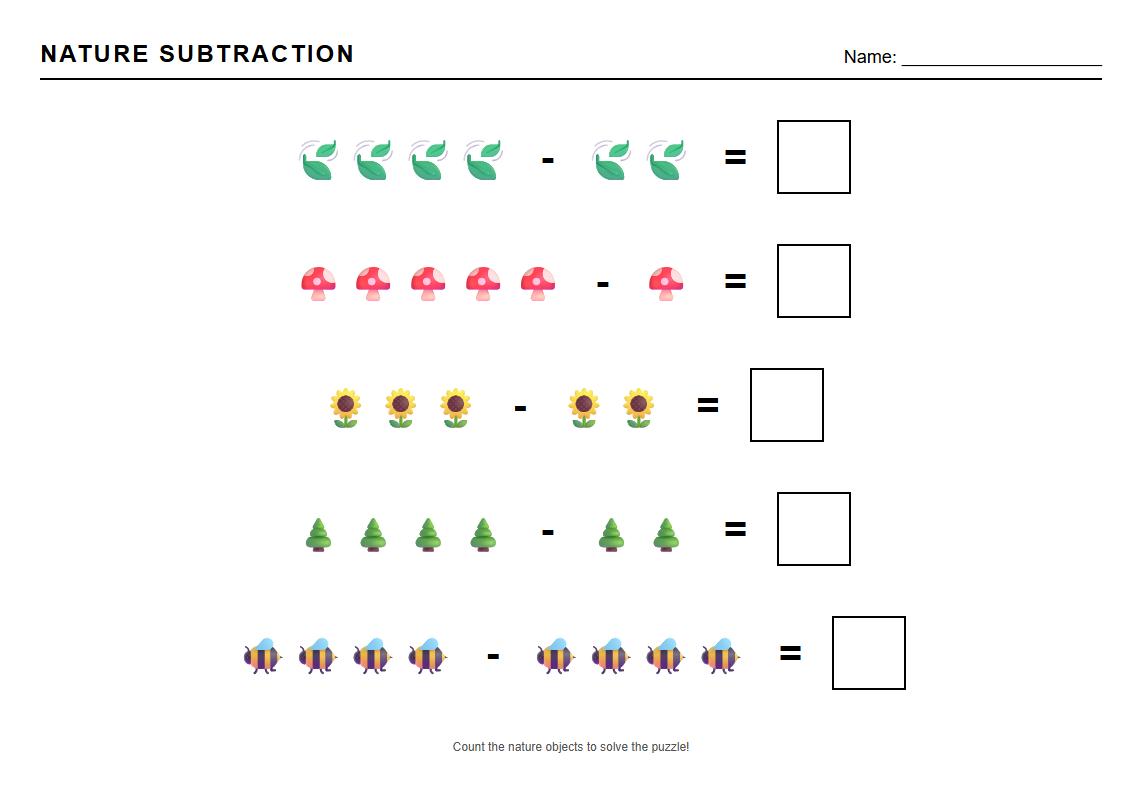 NATURE SUBTRACTION

Name: ____________________

- =

- =

- =

- =

- =

Count the nature objects to solve the puzzle!