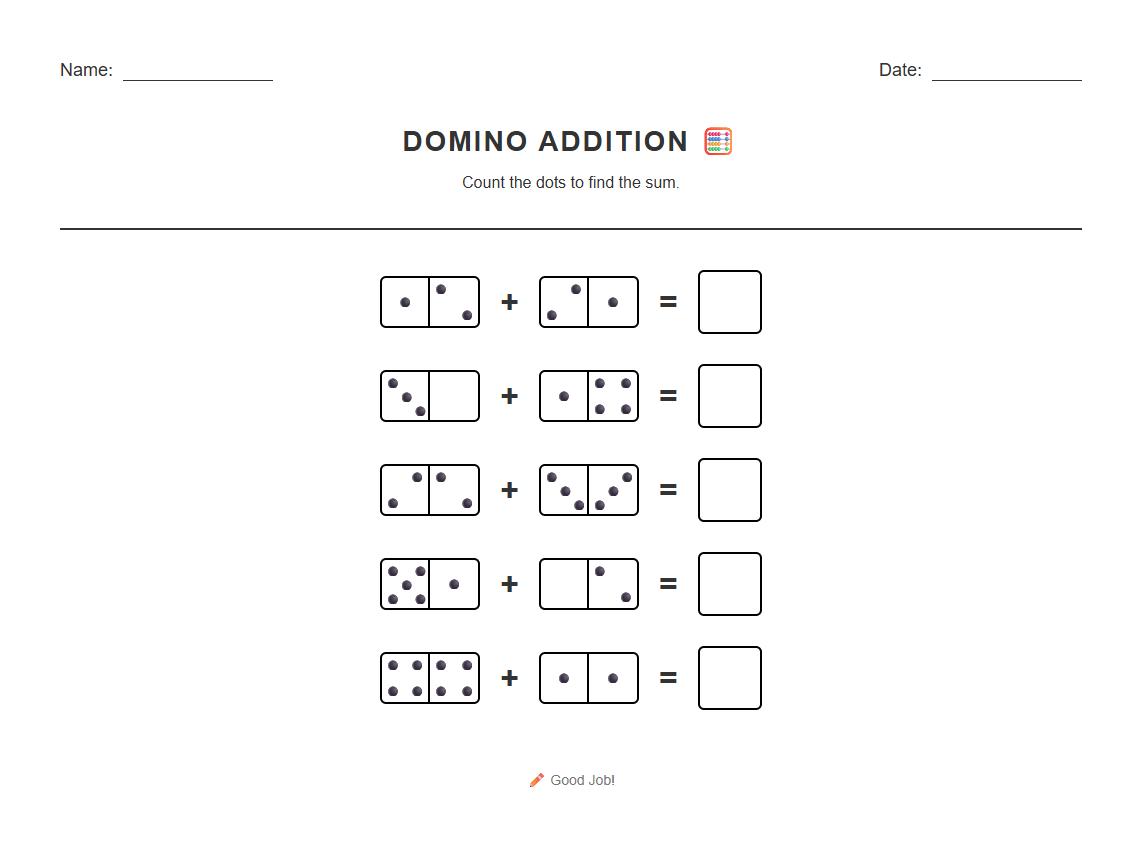 Name: ______________ Date: ______________

DOMINO ADDITION

Count the dots to find the sum.

+ =

+ =

+ =

+ =

+ =

Good Job!