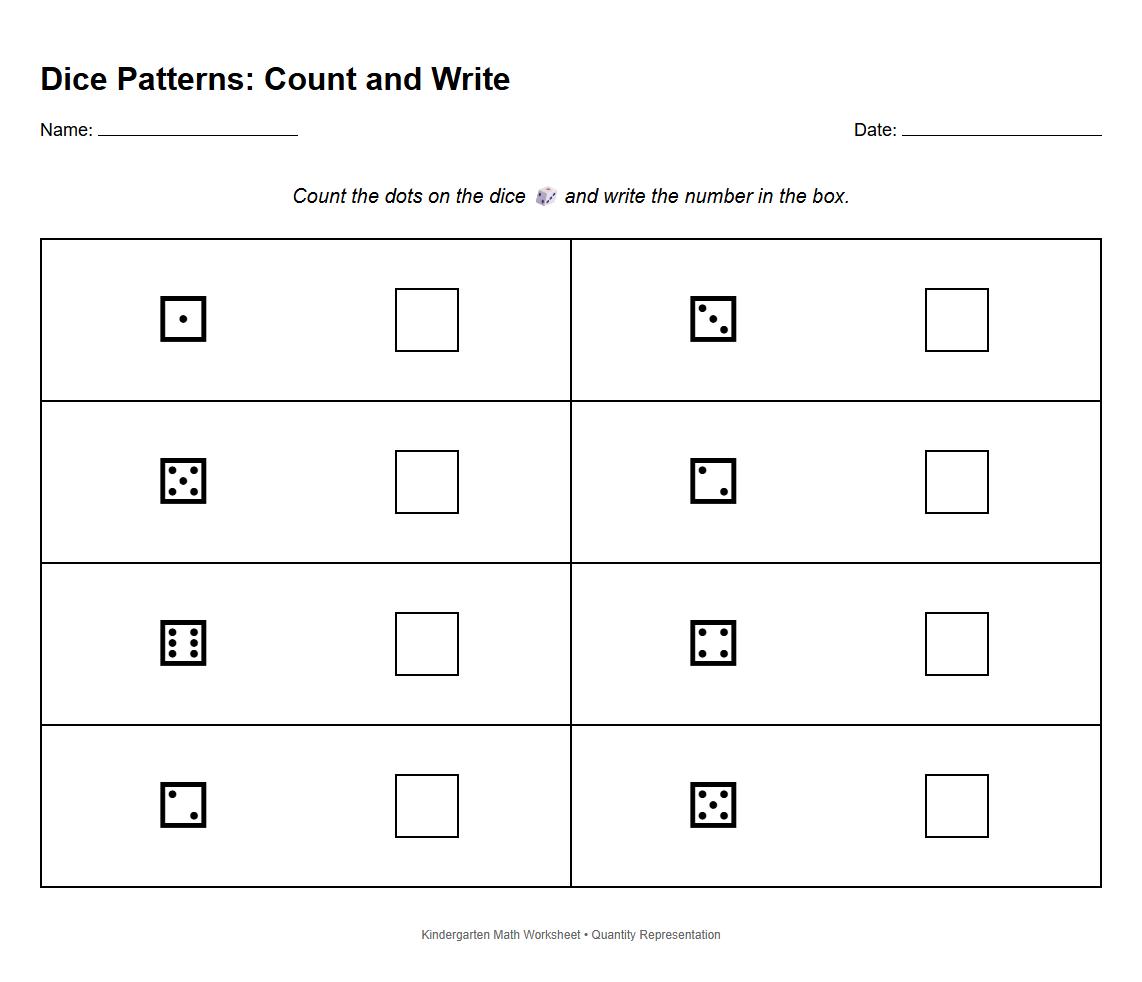 Dice Patterns: Count and Write

Name: ____________________

Date: ____________________

Count the dots on the dice 🎲 and write the number in the box.

Kindergarten Math Worksheet • Quantity Representation