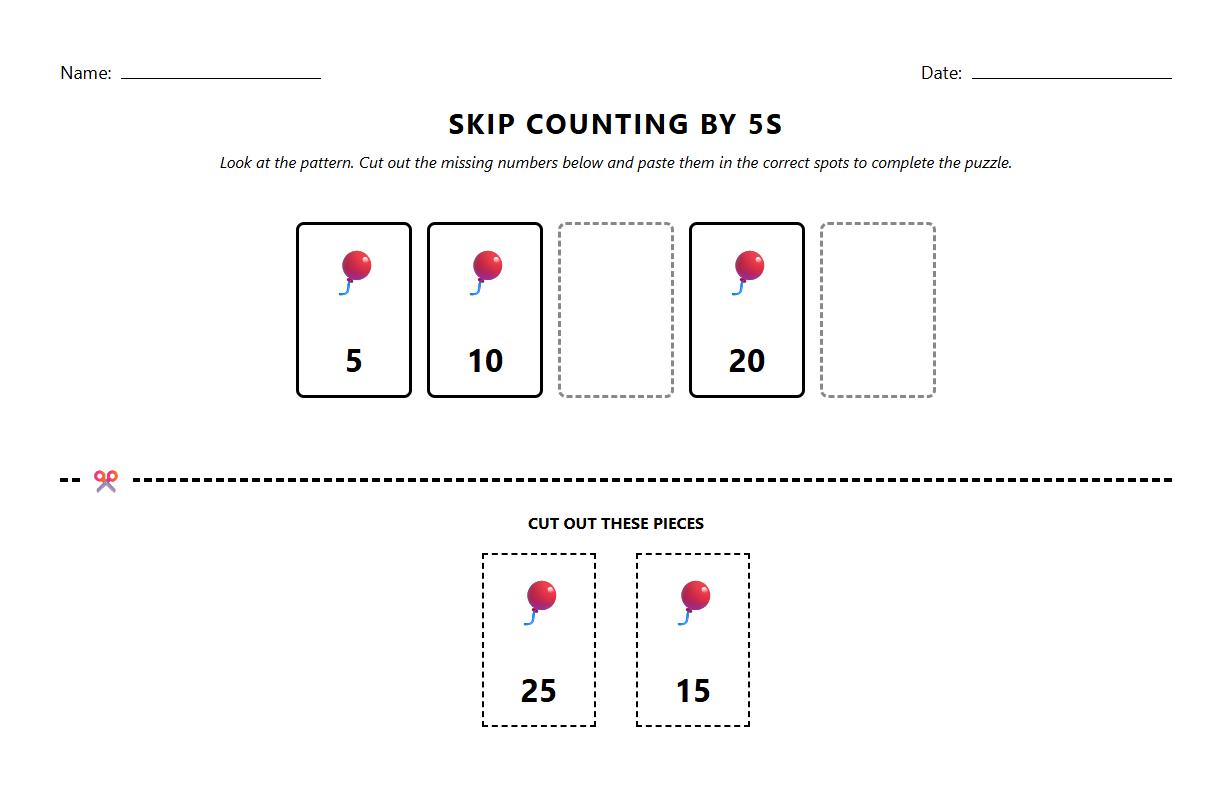 Name: ____________________ Date: ____________________

SKIP COUNTING BY 5S

Look at the pattern. Cut out the missing numbers below and paste them in the correct spots to complete the puzzle.

5 10 20

CUT OUT THESE PIECES

25 15