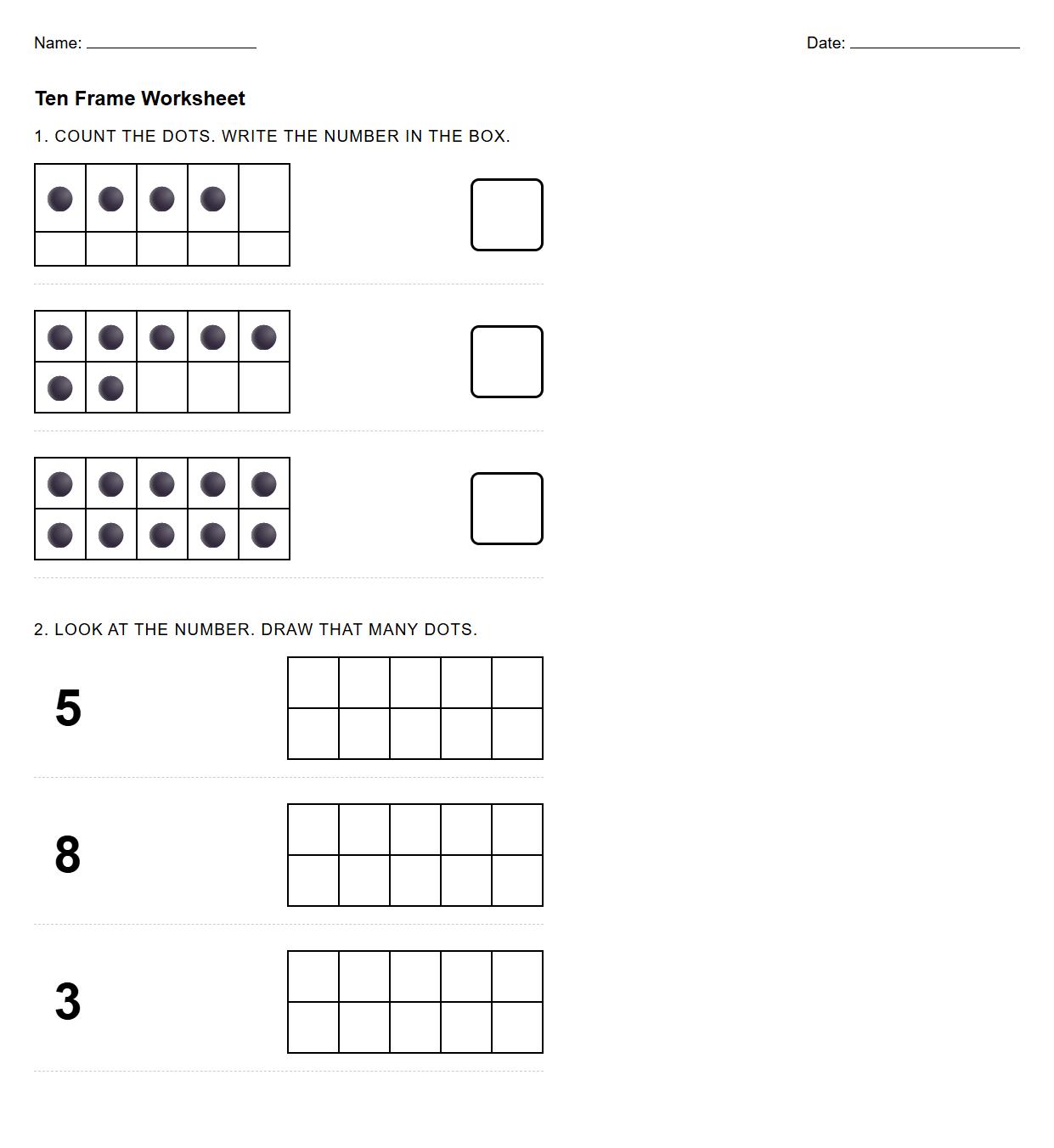 Name: ____________ Date: ____________

Ten Frame Worksheet

1. COUNT THE DOTS. WRITE THE NUMBER IN THE BOX.

2. LOOK AT THE NUMBER. DRAW THAT MANY DOTS.

5

8

3