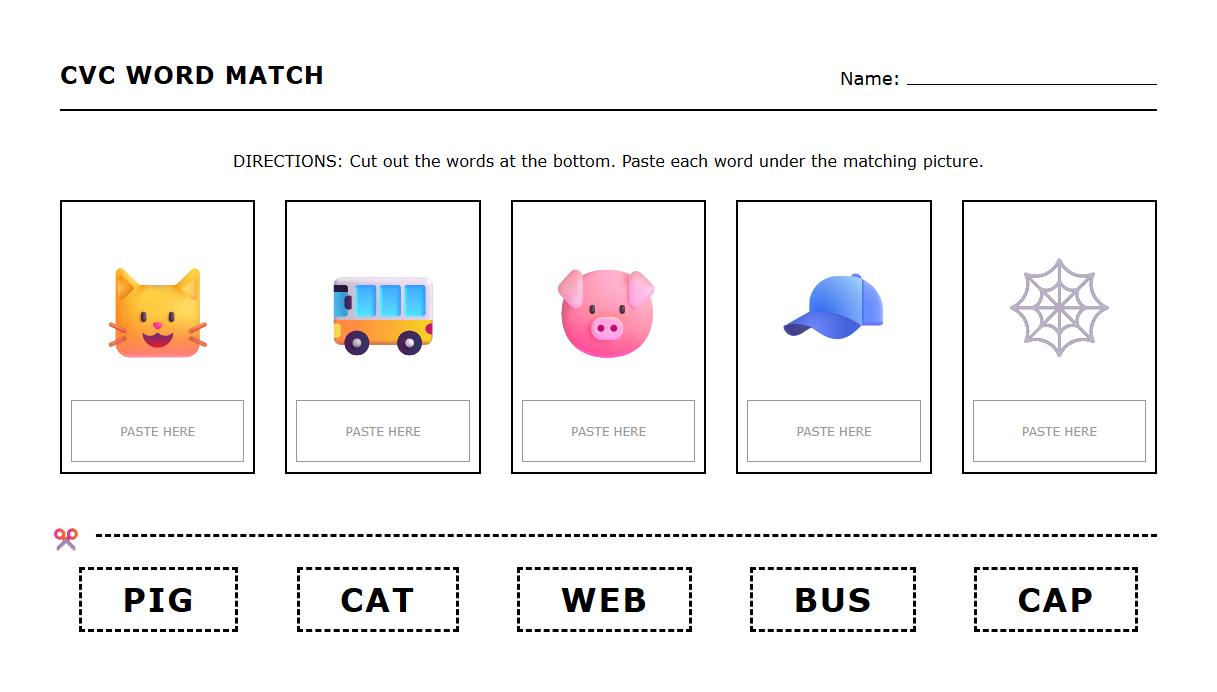 CVC WORD MATCH

Name: ____

DIRECTIONS: Cut out the words at the bottom. Paste each word under the matching picture.

PASTE HERE

PASTE HERE

PASTE HERE

PASTE HERE

PASTE HERE

PIG

CAT

WEB

BUS

CAP