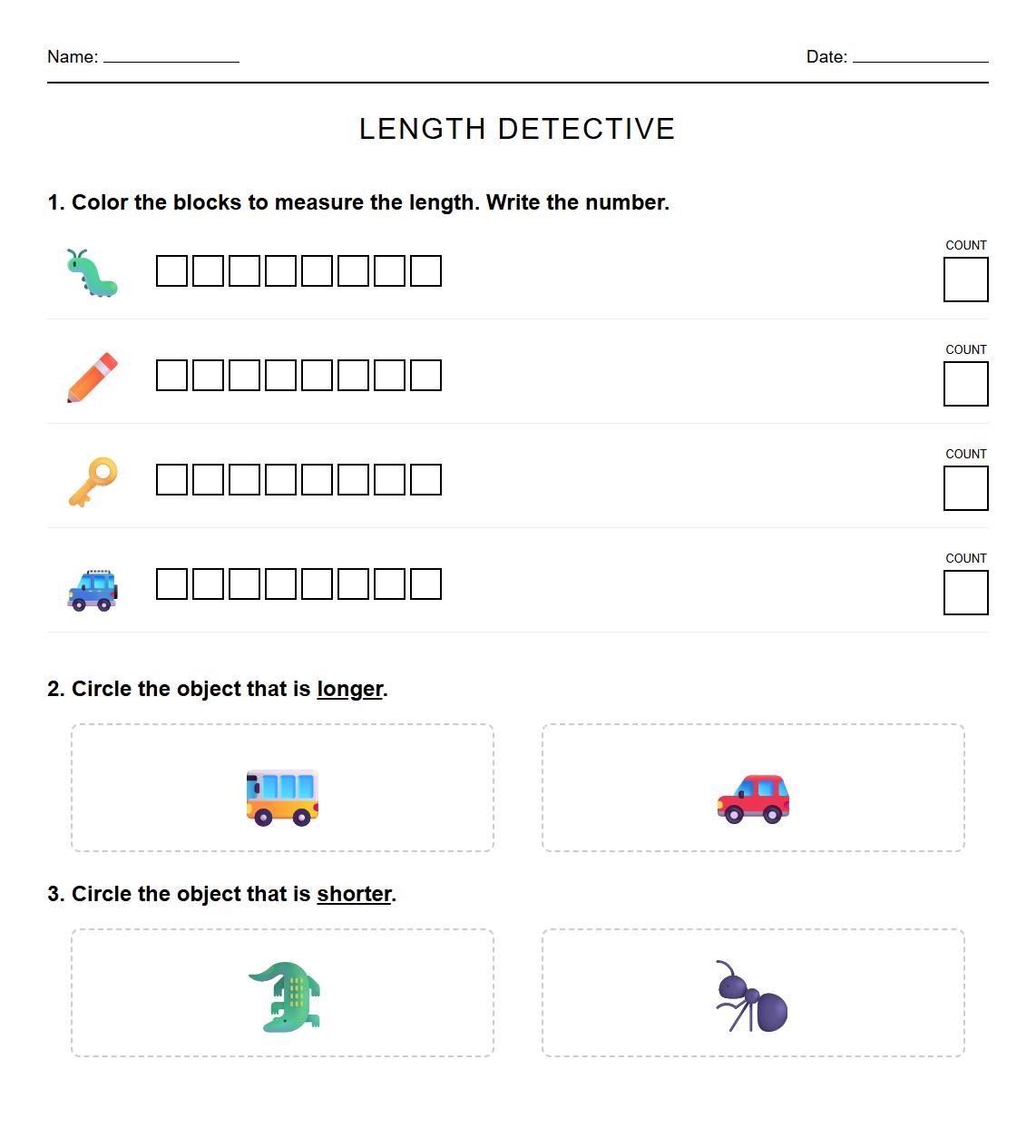 Name: ______________ Date: ______________

LENGTH DETECTIVE

1. Color the blocks to measure the length. Write the number.

COUNT

COUNT

COUNT

COUNT

2. Circle the object that is longer.

3. Circle the object that is shorter.