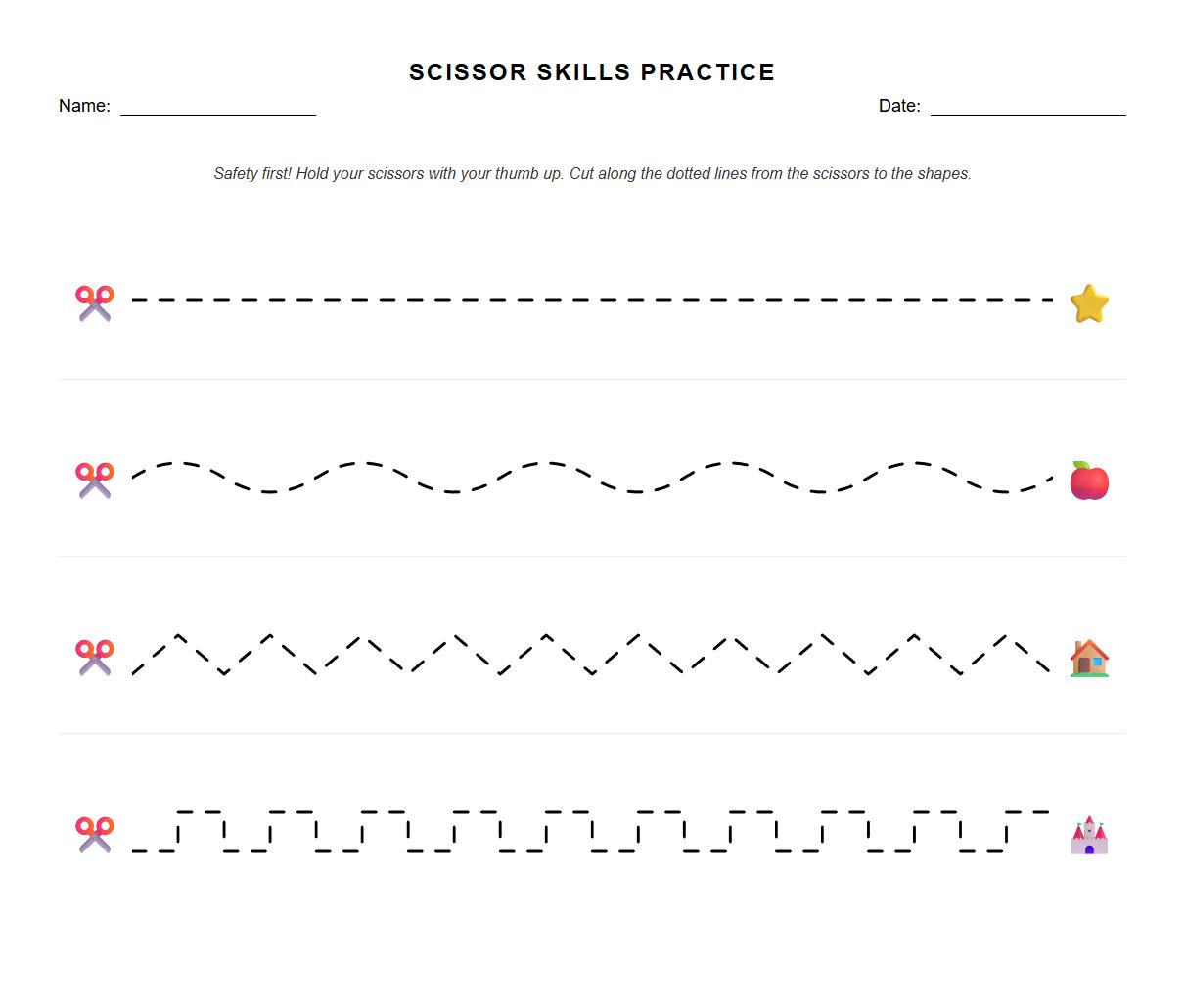 SCISSOR SKILLS PRACTICE

Name: ____ Date: ____

Safety first! Hold your scissors with your thumb up. Cut along the dotted lines from the scissors to the shapes.