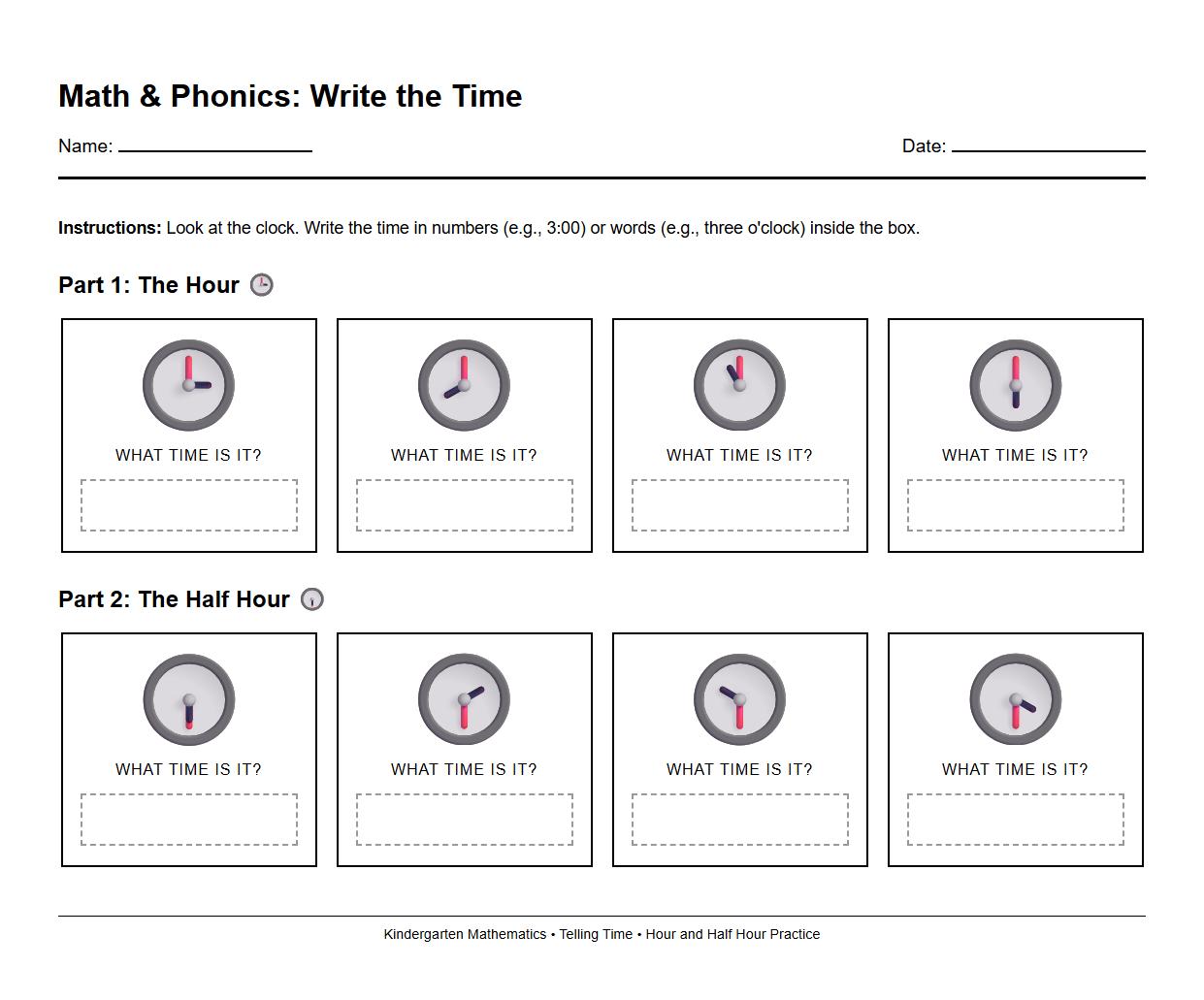 Math & Phonics: Write the Time

Name: ____________ Date: ____________

**Instructions:** Look at the clock. Write the time in numbers (e.g., 3:00) or words (e.g., three o'clock) inside the box.

Part 1: The Hour

WHAT TIME IS IT?

WHAT TIME IS IT?

WHAT TIME IS IT?

WHAT TIME IS IT?

Part 2: The Half Hour

WHAT TIME IS IT?

WHAT TIME IS IT?

WHAT TIME IS IT?

WHAT TIME IS IT?

Kindergarten Mathematics • Telling Time • Hour and Half Hour Practice