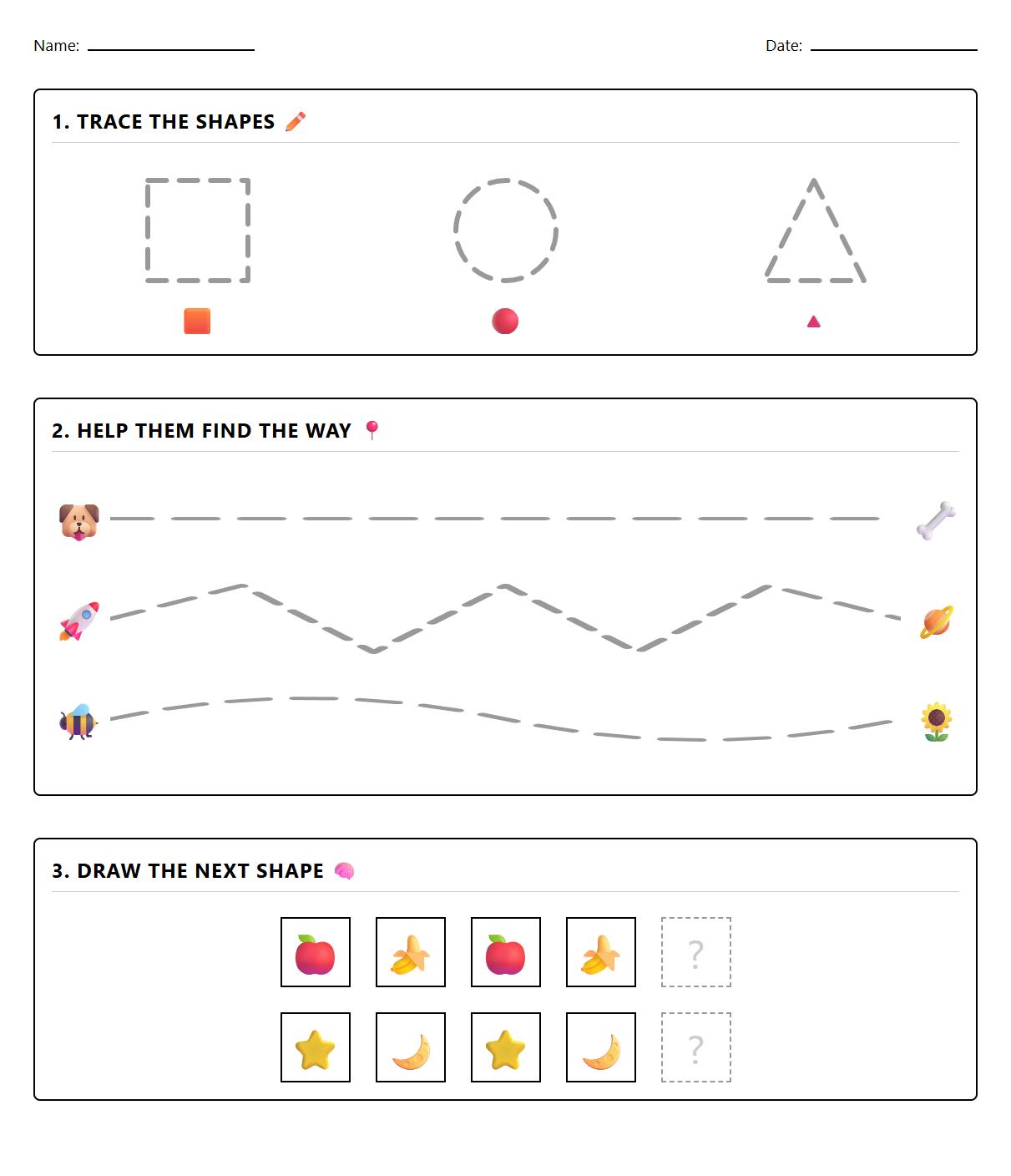 Name: ____________

Date: ____________

1. TRACE THE SHAPES

2. HELP THEM FIND THE WAY

3. DRAW THE NEXT SHAPE

?

?